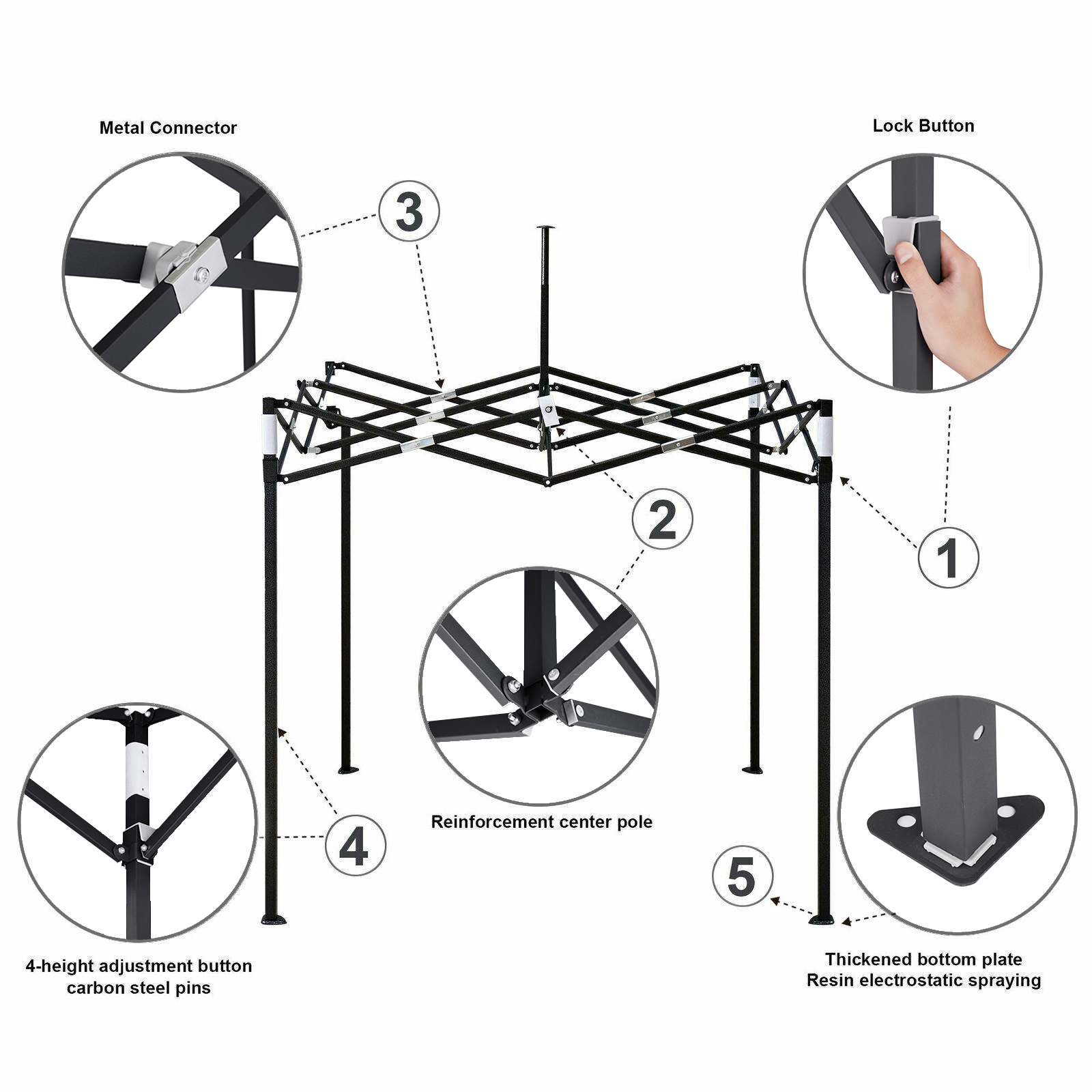 Metal Connector

Lock Button

3

2

1

Reinforcement center pole

4

5

4-height adjustment button carbon steel pins

Thickened bottom plate
Resin electrostatic spraying