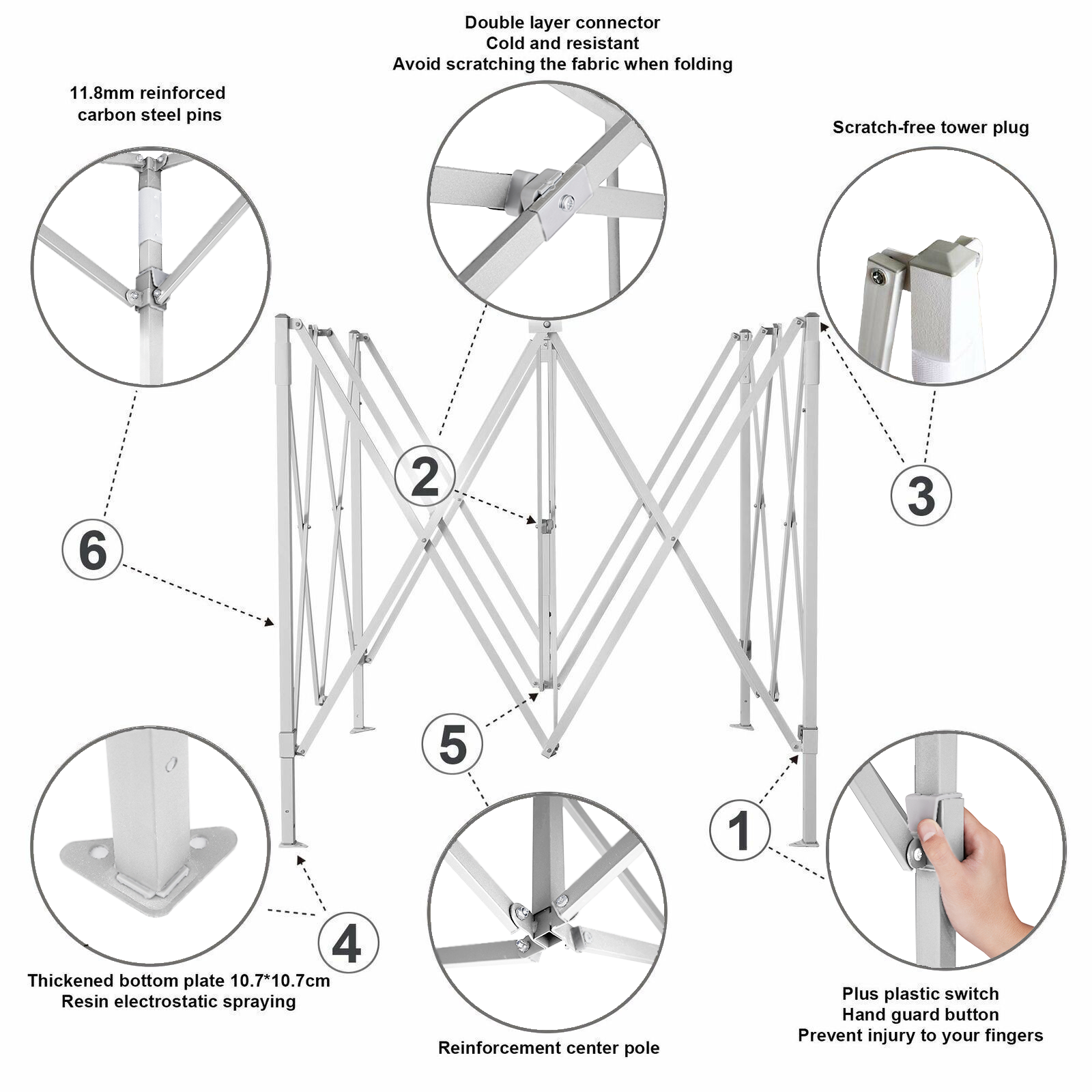 Double layer connector
Cold and resistant
Avoid scratching the fabric when folding

11.8mm reinforced
carbon steel pins

Scratch-free tower plug

2

3

6

5

1

4

Thickened bottom plate 10.7*10.7cm
Resin electrostatic spraying

Reinforcement center pole

Plus plastic switch
Hand guard button
Prevent injury to your fingers