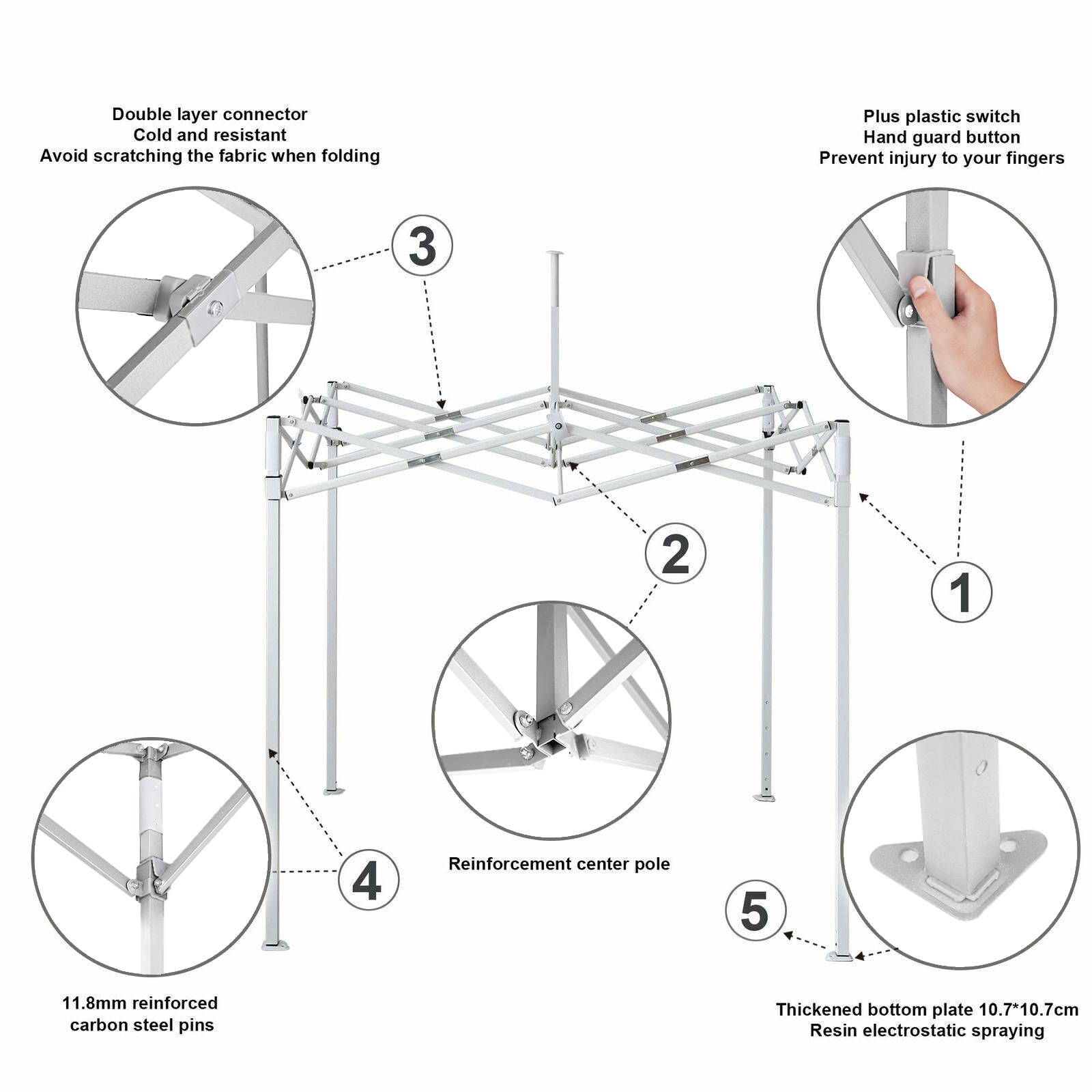 Double layer connector
Cold and resistant
Avoid scratching the fabric when folding

Plus plastic switch
Hand guard button
Prevent injury to your fingers

3

2

1

4

Reinforcement center pole

5

11.8mm reinforced carbon steel pins

Thickened bottom plate 10.7*10.7cm
Resin electrostatic spraying