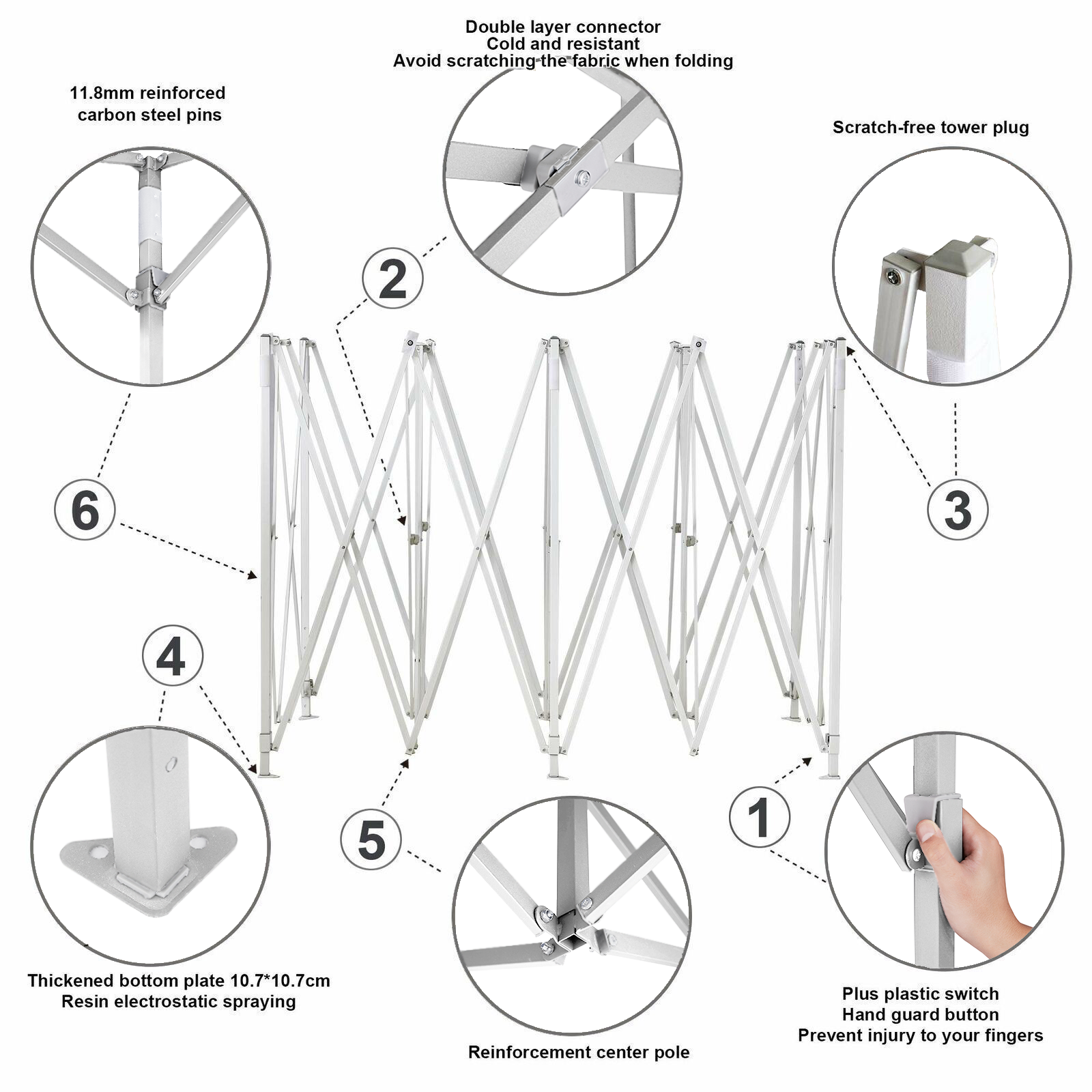 Double layer connector
Cold and resistant
Avoid scratching the fabric when folding

11.8mm reinforced carbon steel pins

Scratch-free tower plug

2

6

3

4

5

1

Thickened bottom plate 10.7*10.7cm
Resin electrostatic spraying

Reinforcement center pole

Plus plastic switch
Hand guard button
Prevent injury to your fingers