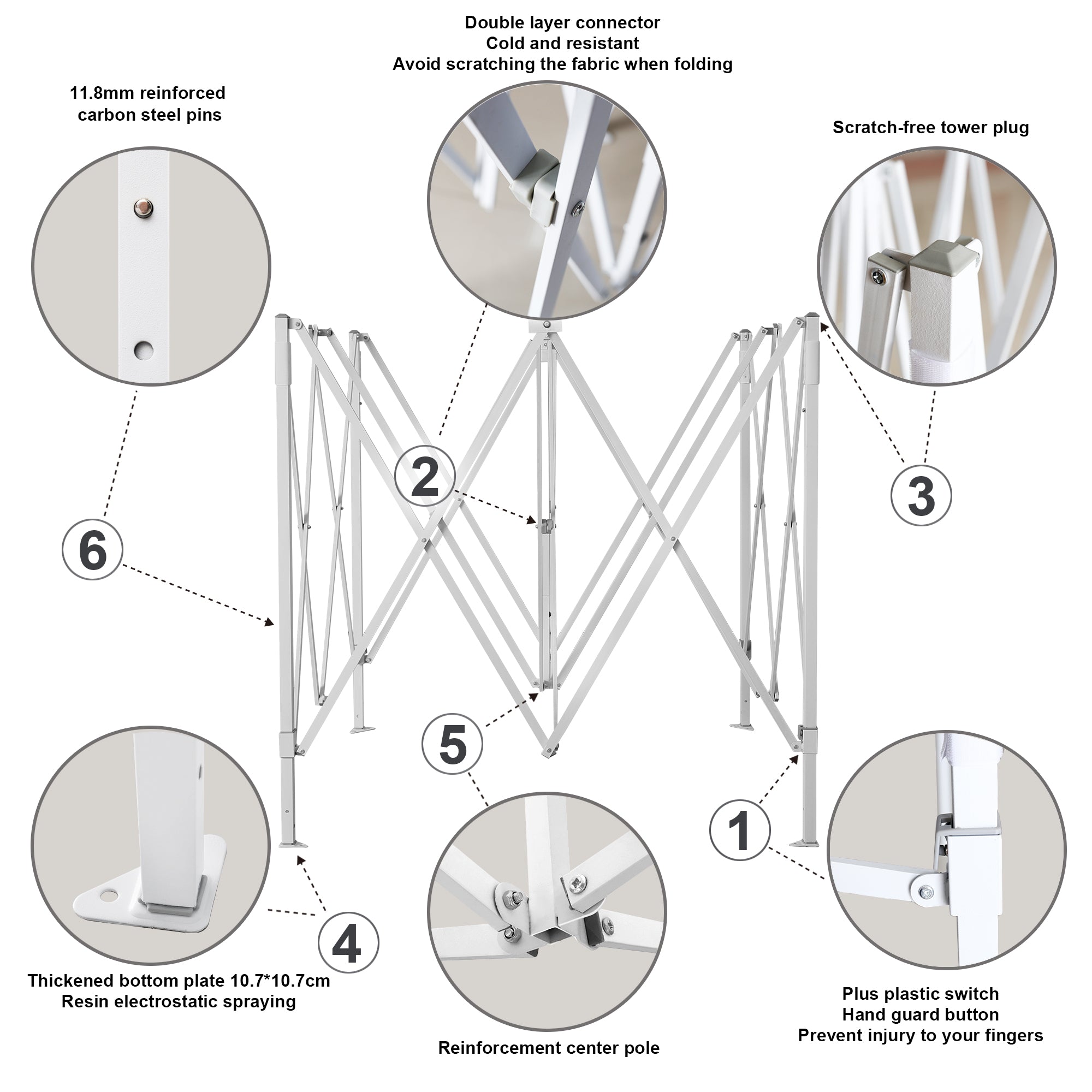 Double layer connector
Cold and resistant
Avoid scratching the fabric when folding

11.8mm reinforced
carbon steel pins

Scratch-free tower plug

2

3

6

5

1

4

Thickened bottom plate 10.7*10.7cm
Resin electrostatic spraying

Reinforcement center pole

Plus plastic switch
Hand guard button
Prevent injury to your fingers