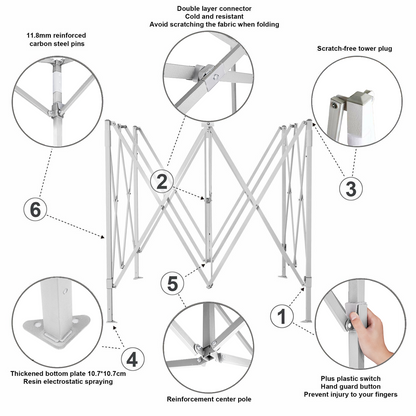 Double layer connector
Cold and resistant
Avoid scratching the fabric when folding

11.8mm reinforced
carbon steel pins

Scratch-free tower plug

2

3

6

5

1

4

Thickened bottom plate 10.7*10.7cm
Resin electrostatic spraying

Reinforcement center pole

Plus plastic switch
Hand guard button
Prevent injury to your fingers